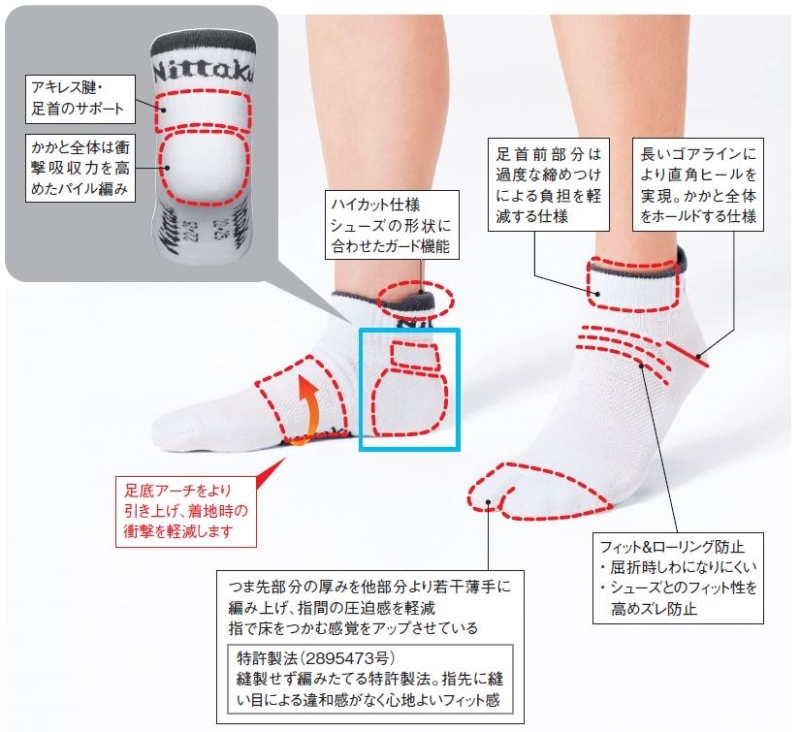 Nittaku

アキレス腱・足首のサポート

かかと全体は衝撃吸収力を高めたパイル編み

ハイカット仕様
シューズの形状に合わせたガード機能

足首前部分は過度な締めつけによる負担を軽減する仕様

長いゴアラインにより直角ヒールを実現。かかと全体をホールドする仕様

足底アーチをより引き上げ、着地時の衝撃を軽減します

フィット&ローリング防止
・屈折時しわになりにくい
・シューズとのフィット性を高めズレ防止

つま先部分の厚みを他部分より若干薄手に編み上げ、指間の圧迫感を軽減
指で床をつかむ感覚をアップさせている

特許製法（2895473号）
縫製せず編みたてる特許製法。指先に縫い目による違和感がなく心地よいフィット感