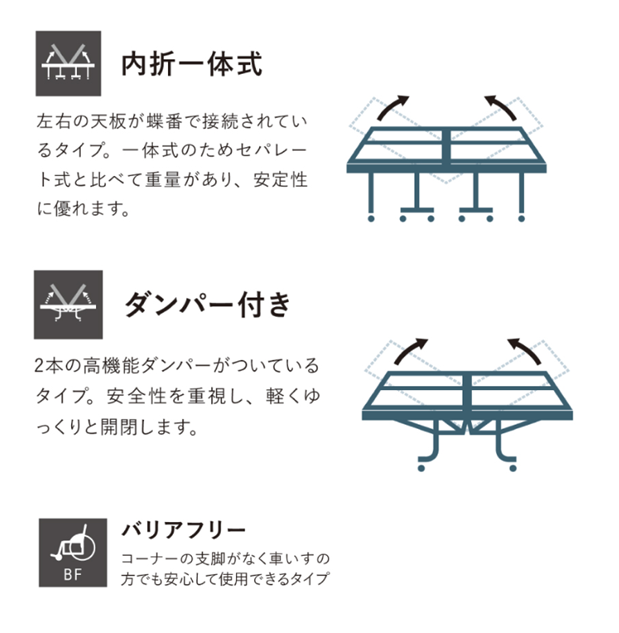 内折一体式

左右の天板が蝶番で接続されているタイプ。一体式のためセパレート式と比べて重量があり、安定性に優れます。

ダンパー付き

2本の高機能ダンパーがついているタイプ。安全性を重視し、軽くゆっくりと開閉します。

BF

バリアフリー

コーナーの支脚がなく車いすの方でも安心して使用できるタイプ